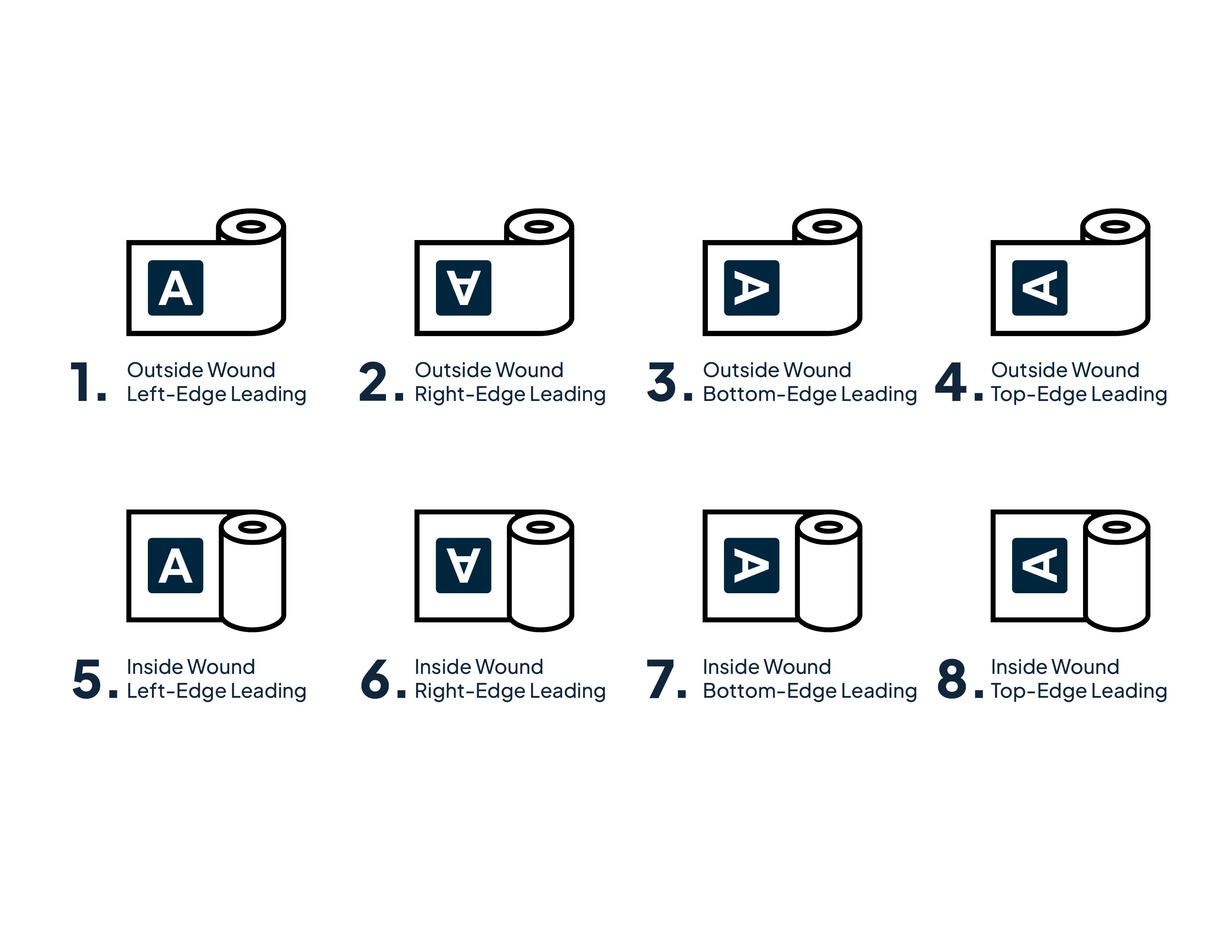 A

1. Outside Wound Left-Edge Leading

A

2. Outside Wound Right-Edge Leading

A

3. Outside Wound Bottom-Edge Leading

A

4. Outside Wound Top-Edge Leading

A

5. Inside Wound Left-Edge Leading

A

6. Inside Wound Right-Edge Leading

A

7. Inside Wound Bottom-Edge Leading

A

8. Inside Wound Top-Edge Leading