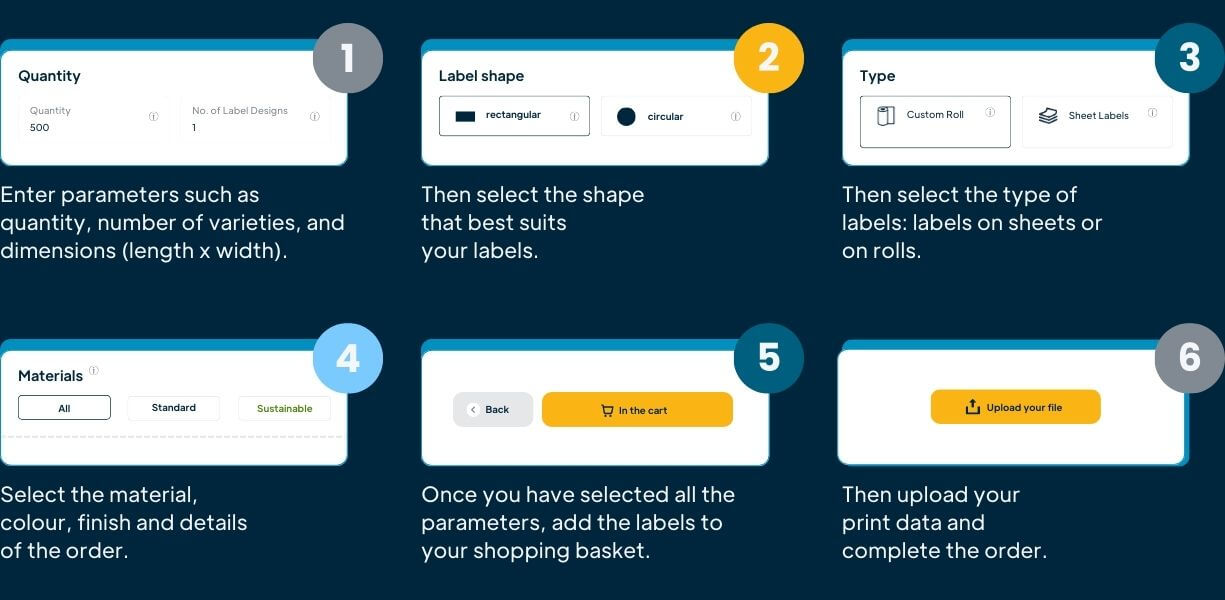 1

Quantity

Quantity
500

No. of Label Designs
1

Enter parameters such as quantity, number of varieties, and dimensions (length x width).

2

Label shape

rectangular

circular

Then select the shape that best suits your labels.

3

Type

Custom Roll

Sheet Labels

Then select the type of labels: labels on sheets or on rolls.

4

Materials

All

Standard

Sustainable

Select the material, colour, finish and details of the order.

5

Back

In the cart

Once you have selected all the parameters, add the labels to your shopping basket.

6

Upload your file

Then upload your print data and complete the order.