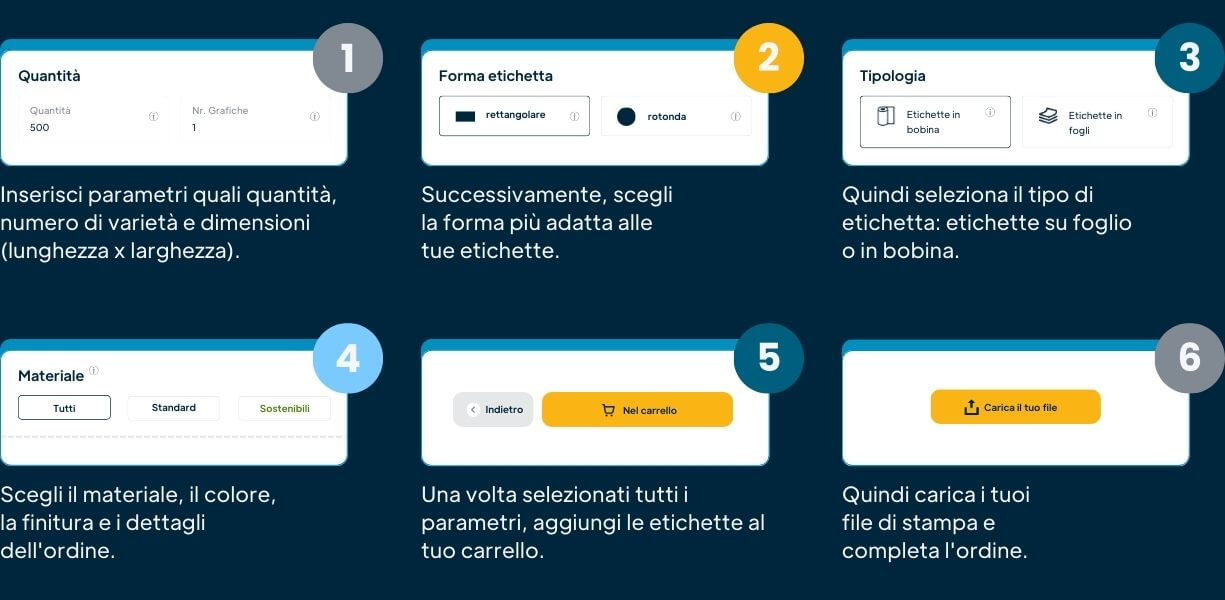 1

Quantità

Quantità
500

Nr. Grafiche
1

Inserisci parametri quali quantità, numero di varietà e dimensioni (lunghezza x larghezza).

2

Forma etichetta

rettangolare

rotonda

Successivamente, scegli la forma più adatta alle tue etichette.

3

Tipologia

Etichette in bobina

Etichette in fogli

Quindi seleziona il tipo di etichetta: etichette su foglio o in bobina.

4

Materiale

Tutti

Standard

Sostenibili

Scegli il materiale, il colore, la finitura e i dettagli dell'ordine.

5

Indietro

Nel carrello

Una volta selezionati tutti i parametri, aggiungi le etichette al tuo carrello.

6

Carica il tuo file

Quindi carica i tuoi file di stampa e completa l'ordine.