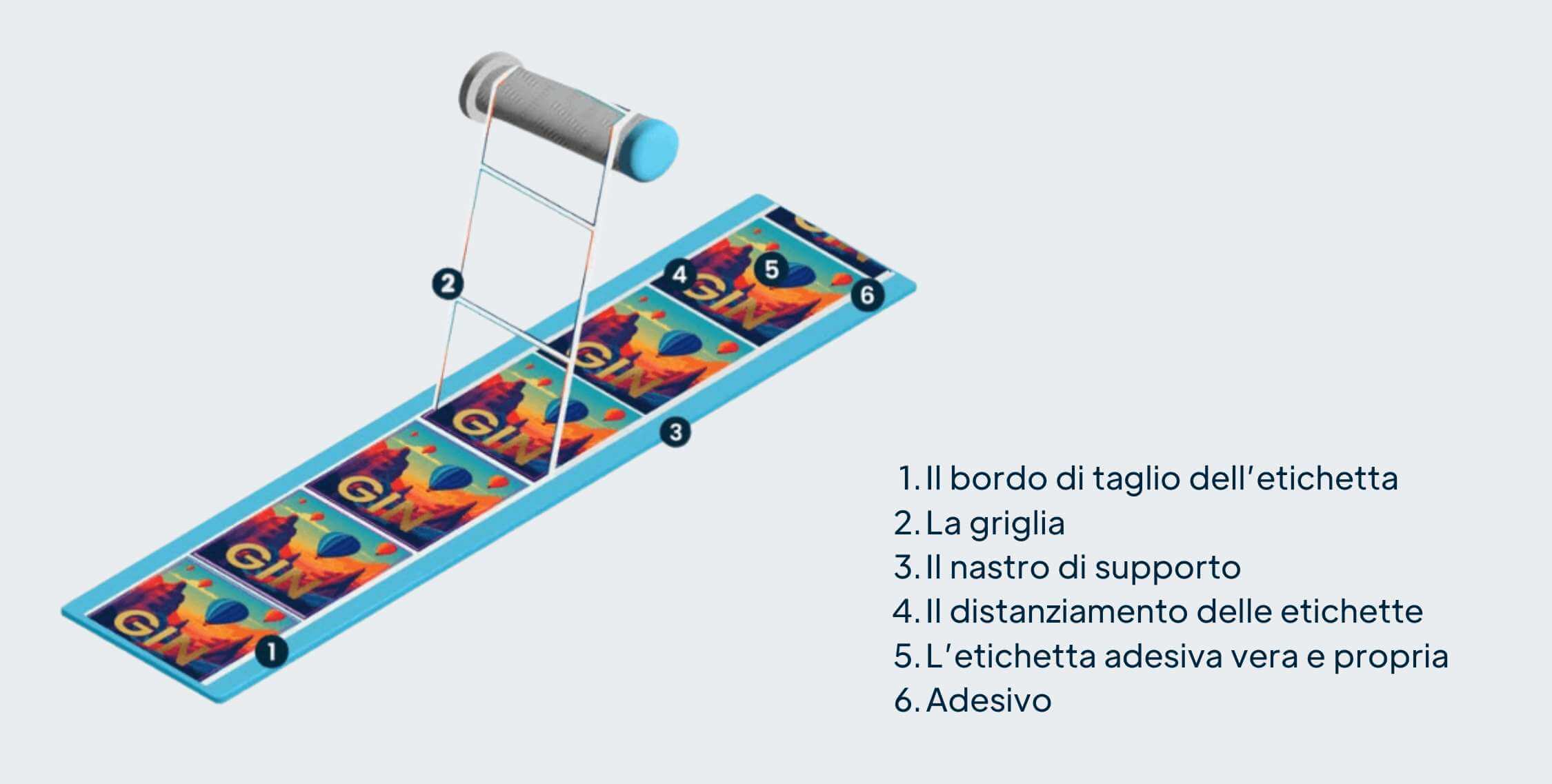 2
4
5
6
3
1
GIN
GIN
GIN
GIN
GIN
GIN

1. Il bordo di taglio dell'etichetta
2. La griglia
3. Il nastro di supporto
4. Il distanziamento delle etichette
5. L'etichetta adesiva vera e propria
6. Adesivo